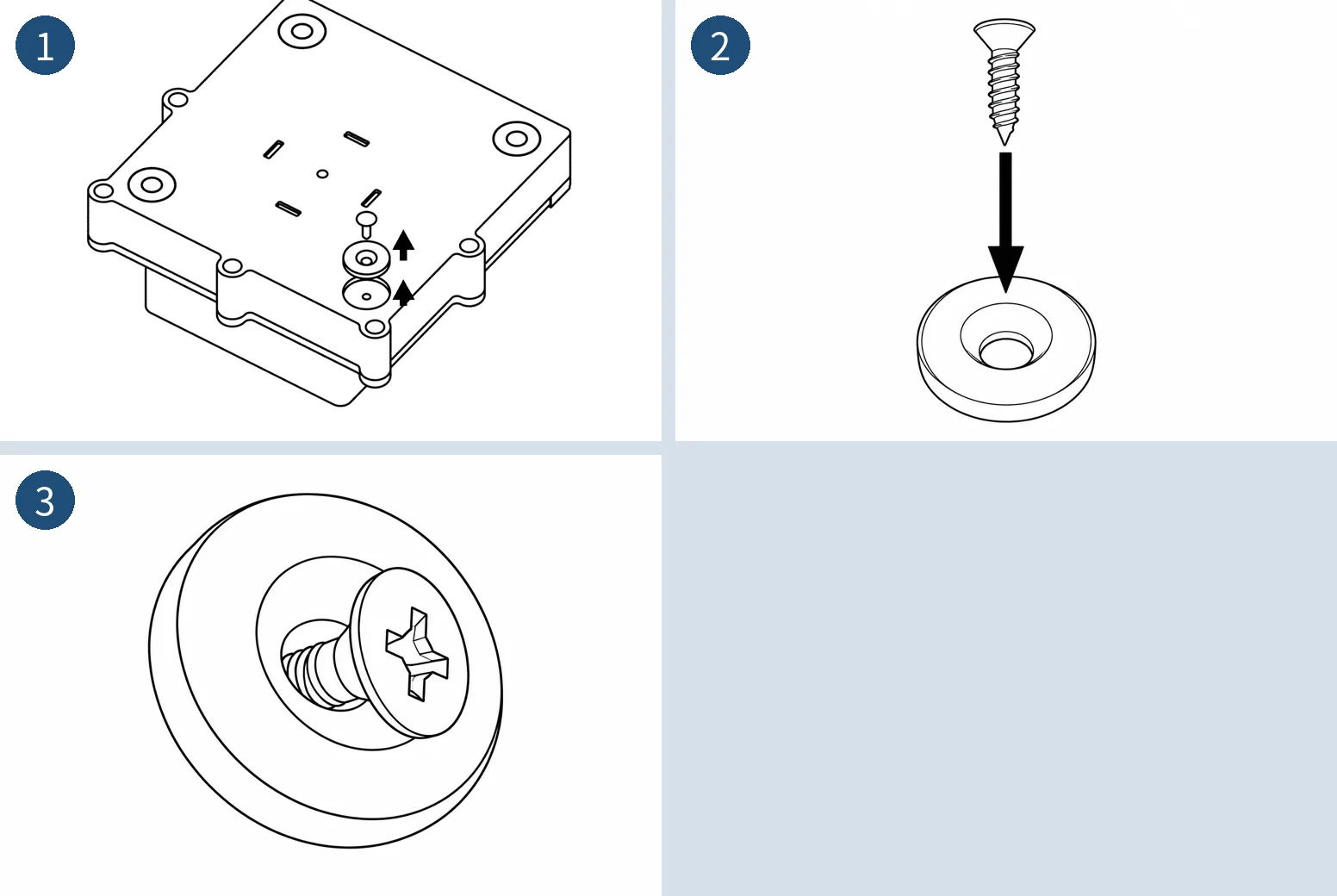 1

2

3